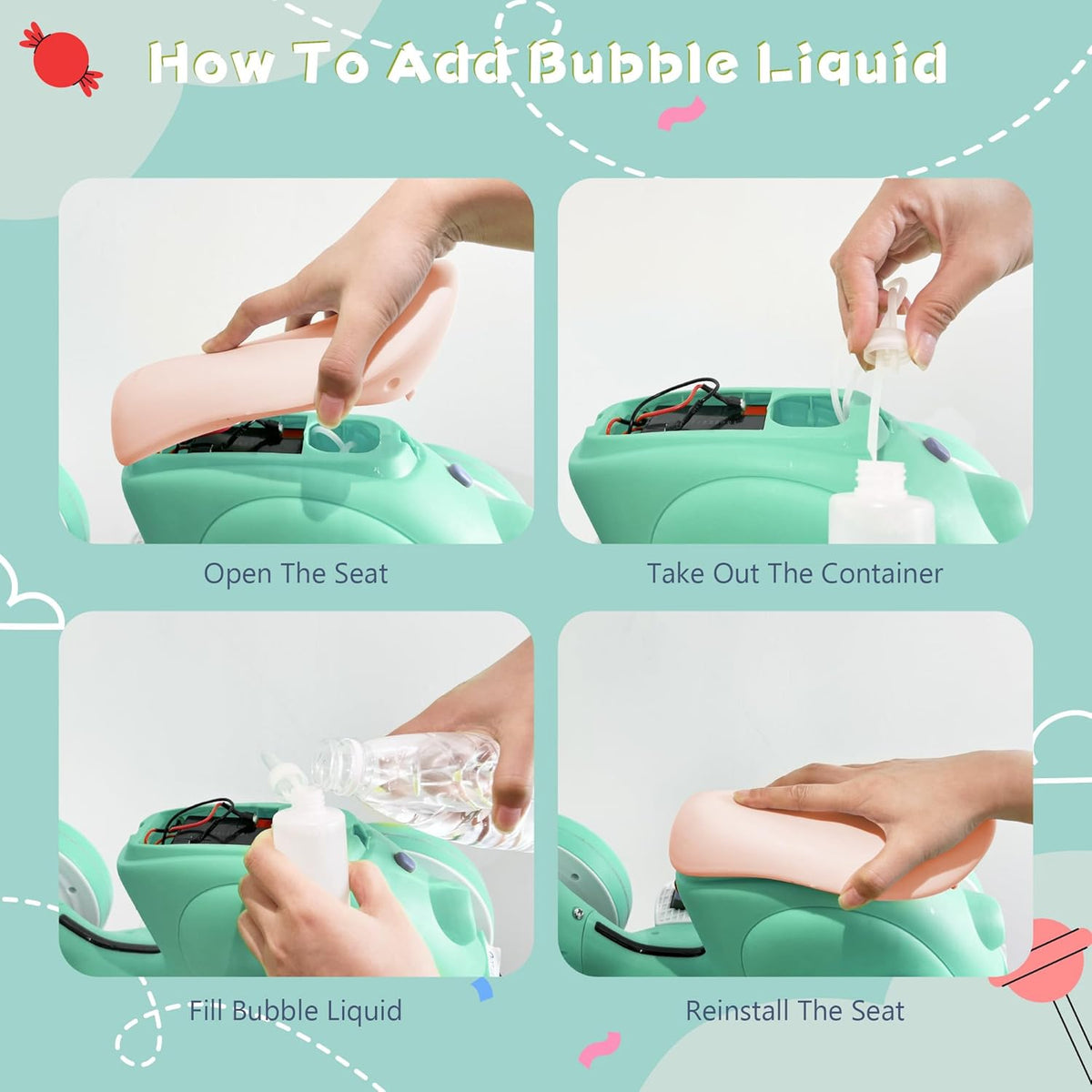 How To Add Bubble Liquid

Open The Seat

Take Out The Container

Fill Bubble Liquid

Reinstall The Seat