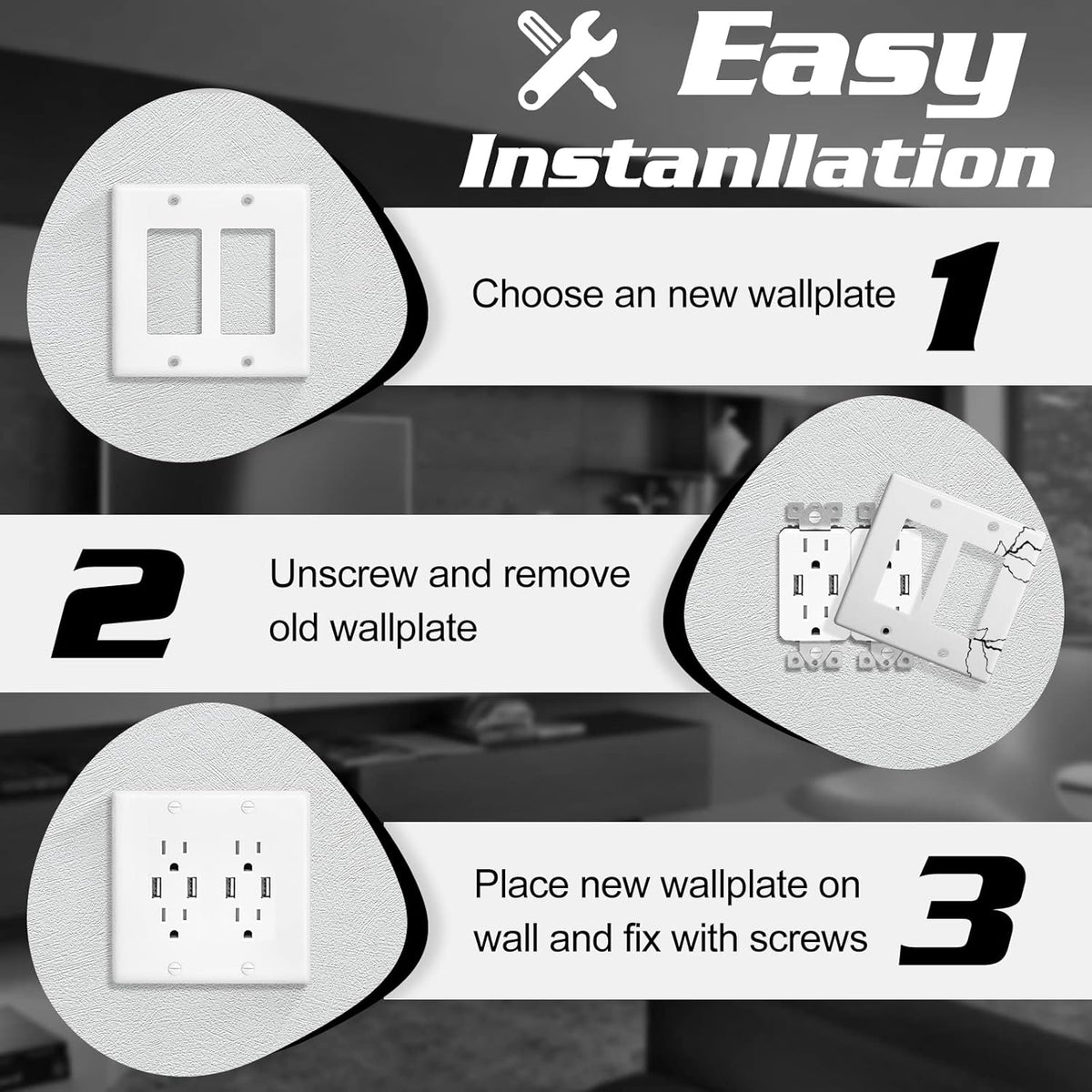 Easy Instanllation

Choose an new wallplate 1

2 Unscrew and remove old wallplate

Place new wallplate on wall and fix with screws 3