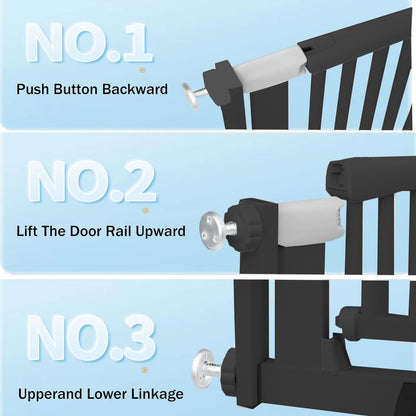 NO.1

Push Button Backward

NO.2

Lift The Door Rail Upward

NO.3

Upperand Lower Linkage