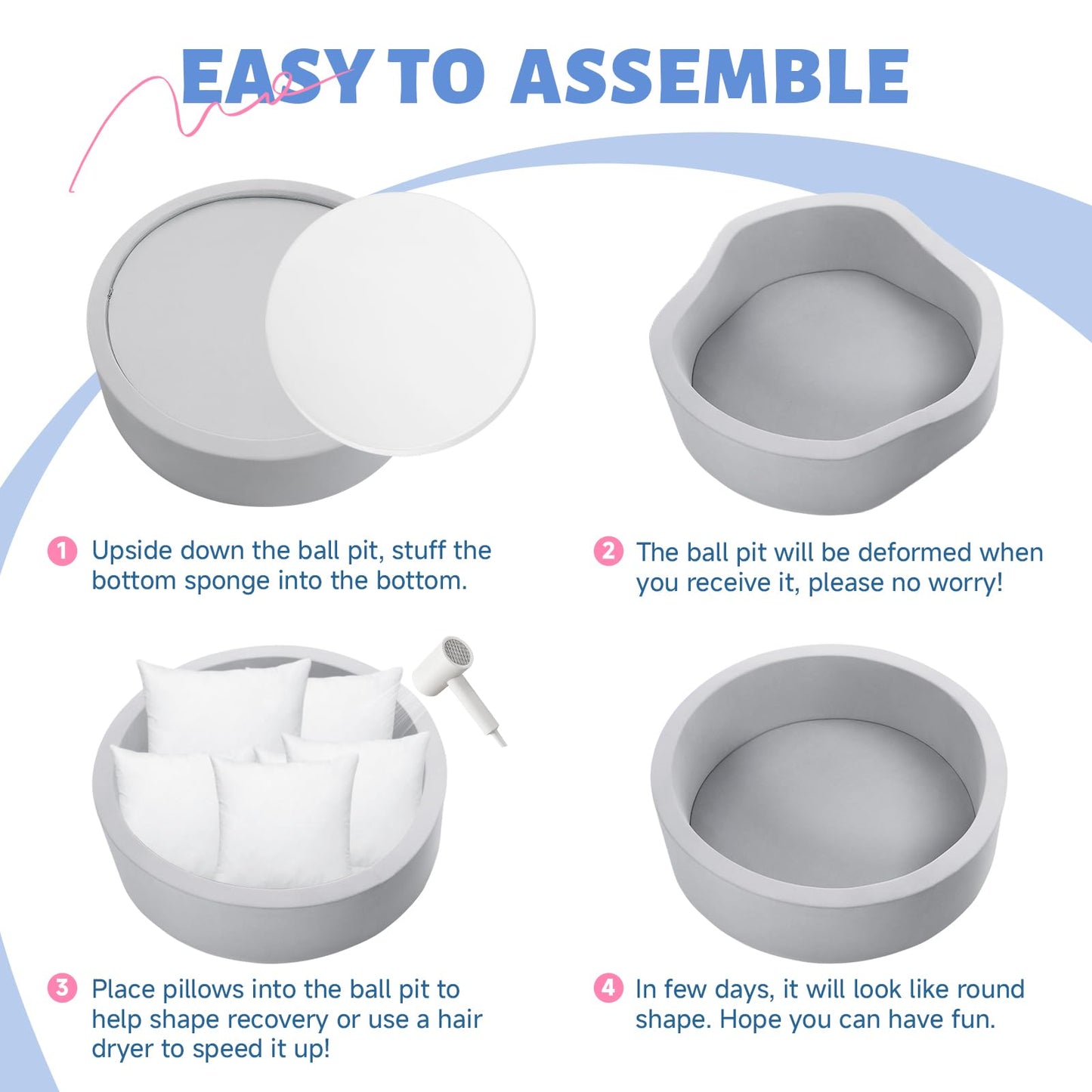 EASY TO ASSEMBLE

1 Upside down the ball pit, stuff the bottom sponge into the bottom.

2 The ball pit will be deformed when you receive it, please no worry!

3 Place pillows into the ball pit to help shape recovery or use a hair dryer to speed it up!

4 In few days, it will look like round shape. Hope you can have fun.