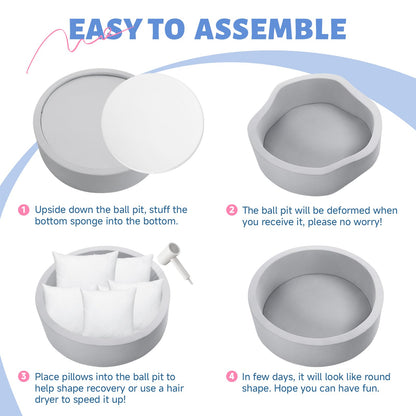 EASY TO ASSEMBLE

1 Upside down the ball pit, stuff the bottom sponge into the bottom.

2 The ball pit will be deformed when you receive it, please no worry!

3 Place pillows into the ball pit to help shape recovery or use a hair dryer to speed it up!

4 In few days, it will look like round shape. Hope you can have fun.