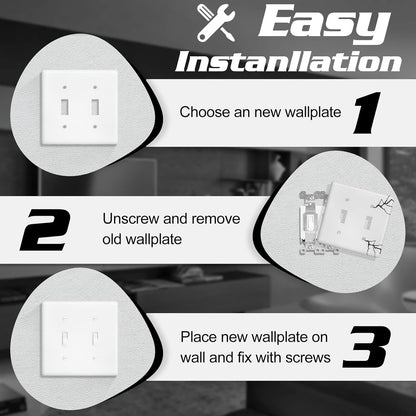 Easy Instanllation

Choose an new wallplate 1

2 Unscrew and remove old wallplate

Place new wallplate on wall and fix with screws 3