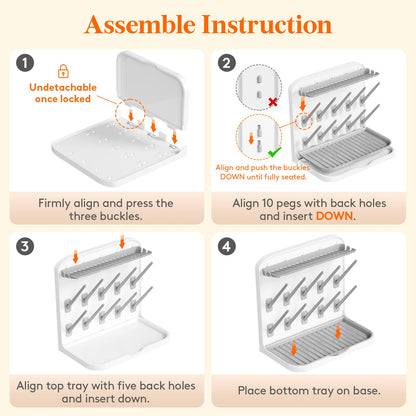 Assemble Instruction

1

Undetachable once locked

Firmly align and press the three buckles.

2

Align and push the buckles DOWN until fully seated.

Align 10 pegs with back holes and insert DOWN.

3

Align top tray with five back holes and insert down.

4

Place bottom tray on base.