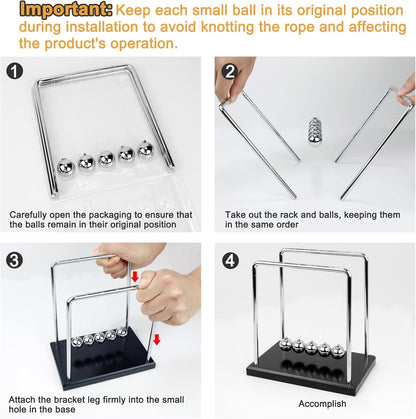 Important: Keep each small ball in its original position during installation to avoid knotting the rope and affecting the product's operation.

1
Carefully open the packaging to ensure that the balls remain in their original position

2
Take out the rack and balls, keeping them in the same order

3
Attach the bracket leg firmly into the small hole in the base

4
Accomplish