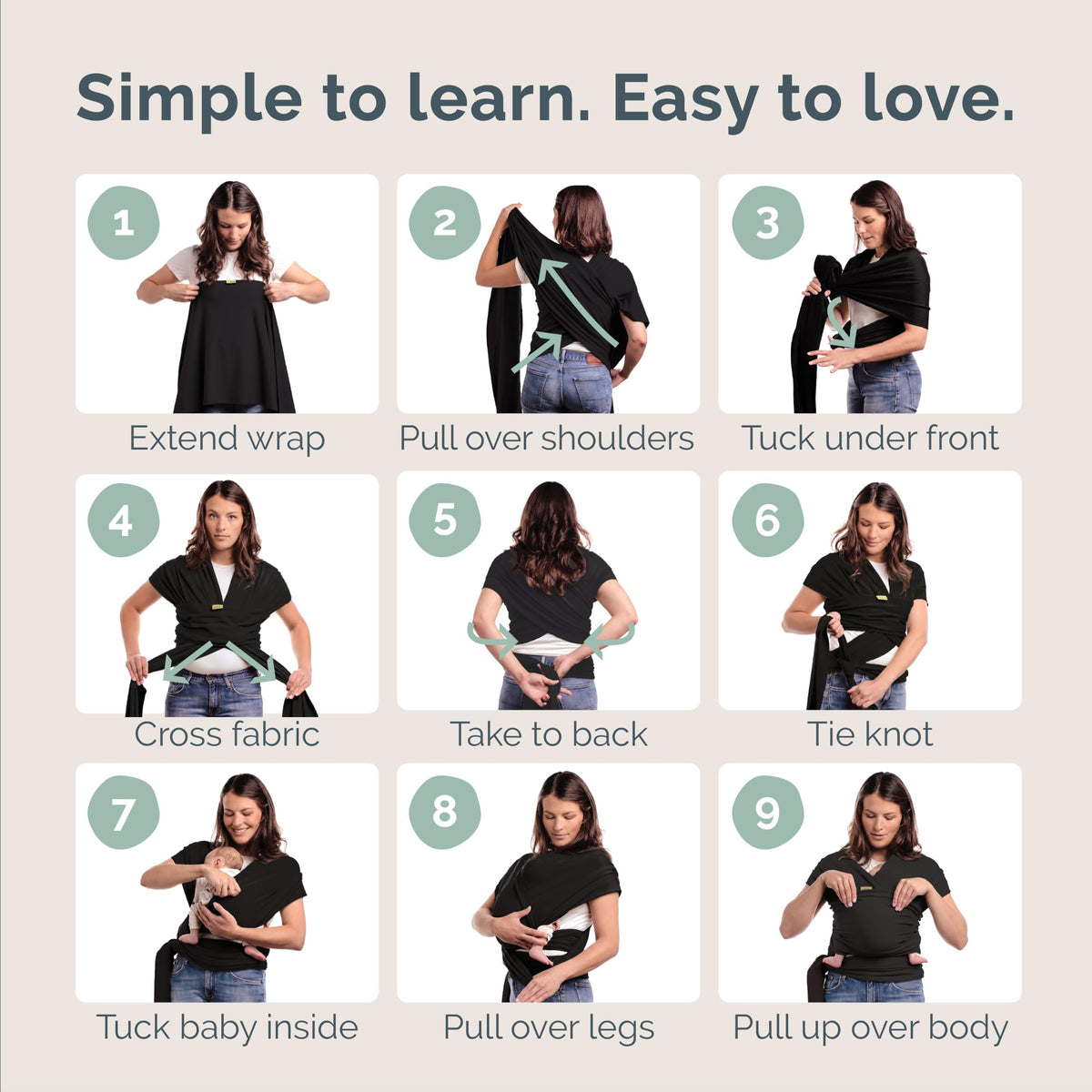 Simple to learn. Easy to love.

1
Extend wrap

2
Pull over shoulders

3
Tuck under front

4
Cross fabric

5
Take to back

6
Tie knot

7
Tuck baby inside

8
Pull over legs

9
Pull up over body