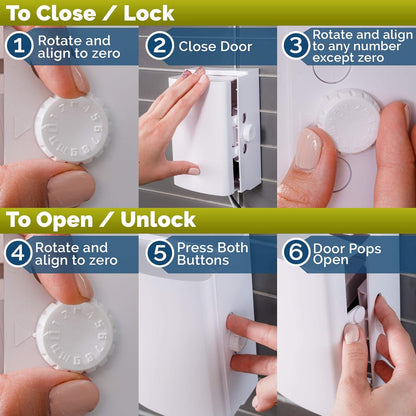 To Close / Lock

1 Rotate and align to zero

2 Close Door

3 Rotate and align to any number except zero

To Open / Unlock

4 Rotate and align to zero

5 Press Both Buttons

6 Door Pops Open